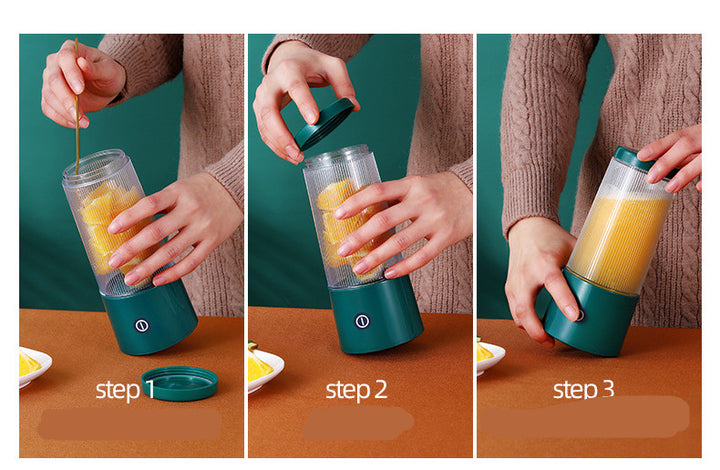 step 1

step 2

step 3